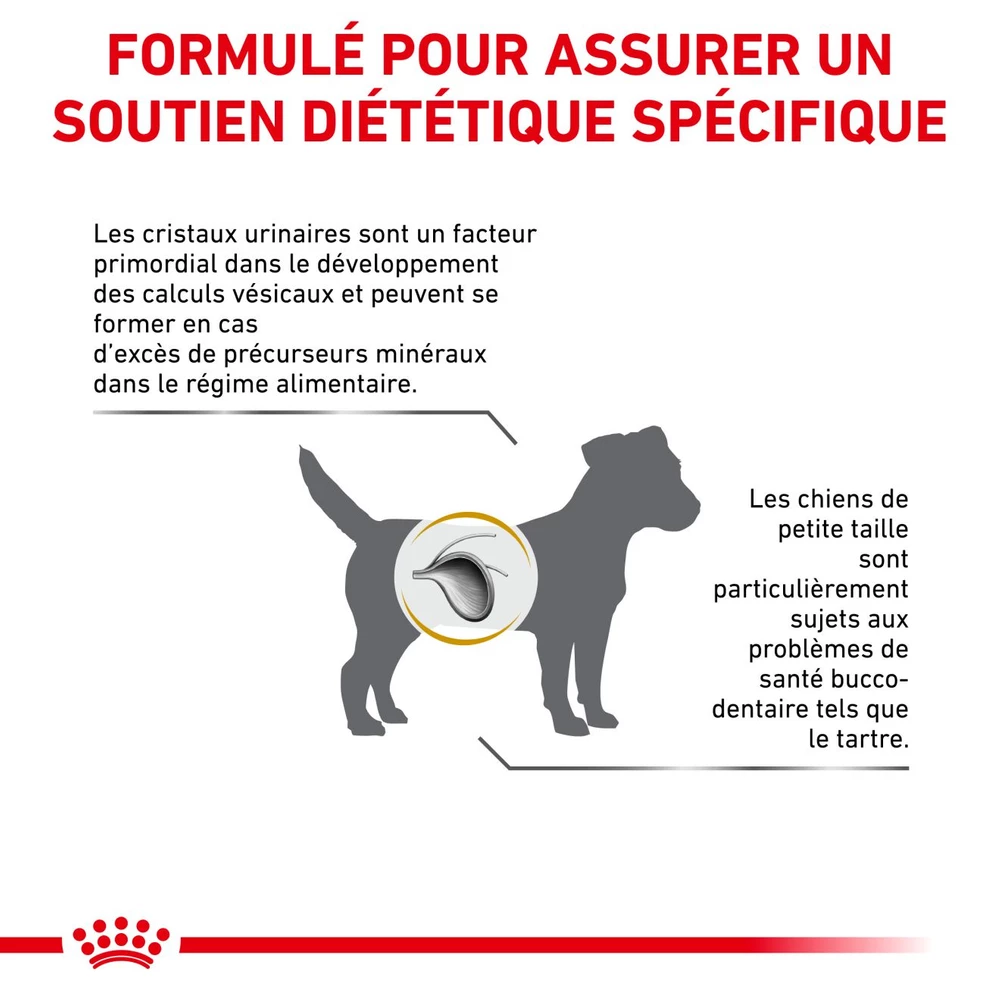 FORMULÉ POUR ASSURER UN SOUTIEN DIÉTÉTIQUE SPÉCIFIQUE

Les cristaux urinaires sont un facteur primordial dans le développement des calculs vésicaux et peuvent se former en cas
d'excès de précurseurs minéraux dans le régime alimentaire.

Les chiens de petite taille sont particulièrement sujets aux problèmes de santé bucco-dentaire tels que le tartre.