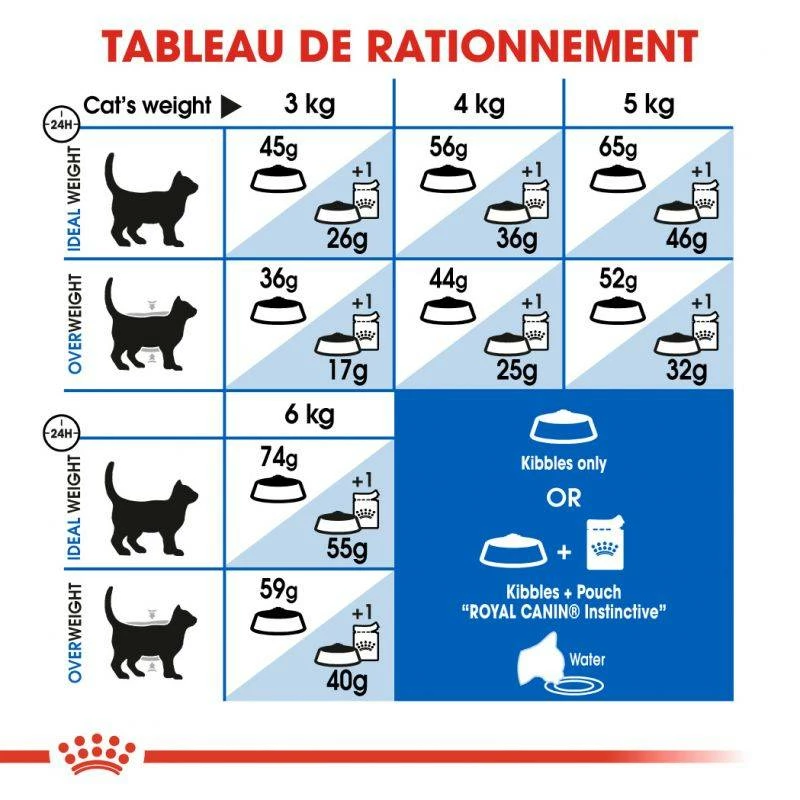 TABLEAU DE RATIONNEMENT

24H

| Cat's weight ▶ | 3 kg | 4 kg | 5 kg |
|---|---|---|---|
| IDEAL WEIGHT | 45g +1 26g | 56g +1 36g | 65g +1 46g |
| OVERWEIGHT | 36g +1 17g | 44g +1 25g | 52g +1 32g |

24H

| | 6 kg |
|---|---|
| IDEAL WEIGHT | 74g +1 55g |
| OVERWEIGHT | 59g +1 40g |

Kibbles only

OR

+

Kibbles + Pouch "ROYAL CANIN® Instinctive"

Water