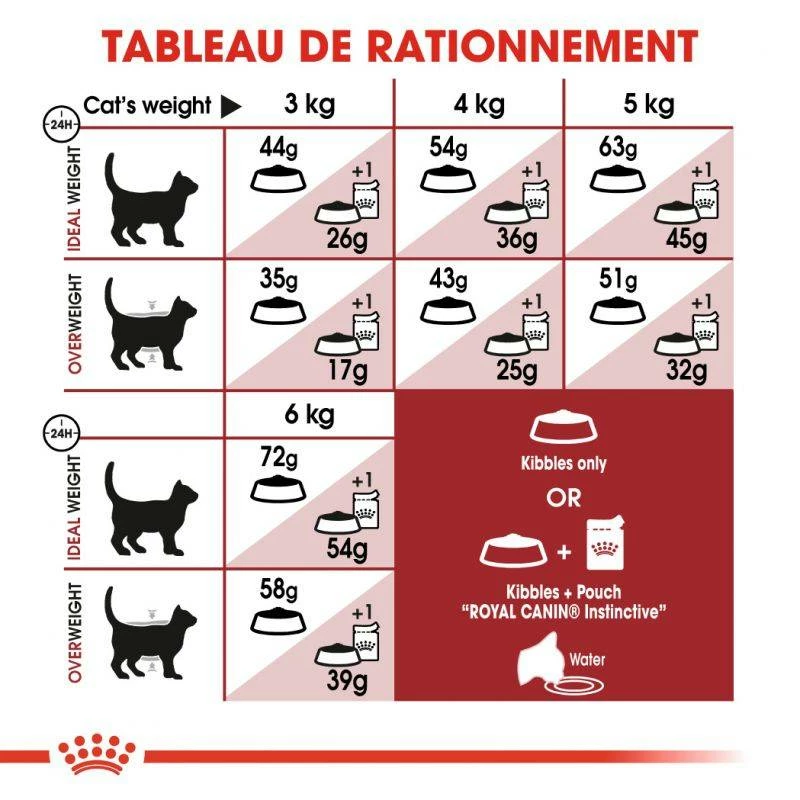 TABLEAU DE RATIONNEMENT

24H

| Cat's weight ▶ | 3 kg | 4 kg | 5 kg |
|---|---|---|---|
| IDEAL WEIGHT | 44g +1 26g | 54g +1 36g | 63g +1 45g |
| OVERWEIGHT | 35g +1 17g | 43g +1 25g | 51g +1 32g |

24H

| | 6 kg |
|---|---|
| IDEAL WEIGHT | 72g +1 54g |
| OVERWEIGHT | 58g +1 39g |

Kibbles only

OR

+

Kibbles + Pouch "ROYAL CANIN® Instinctive"

Water